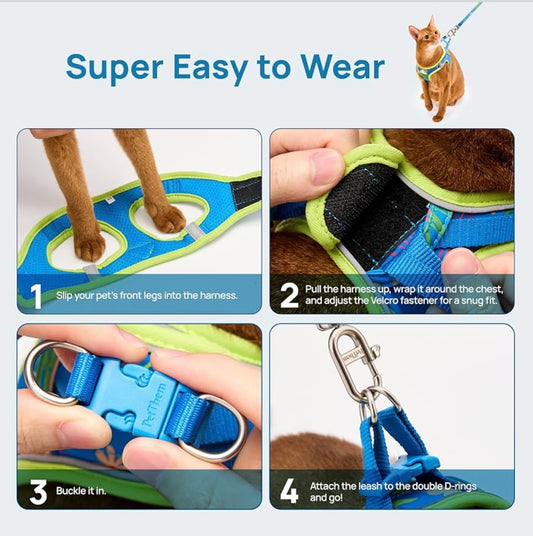 Super Easy to Wear

1 Slip your pet's front legs into the harness.

2 Pull the harness up, wrap it around the chest, and adjust the Velcro fastener for a snug fit.

PetThem

3 Buckle it in.

4 Attach the leash to the double D-rings and go!