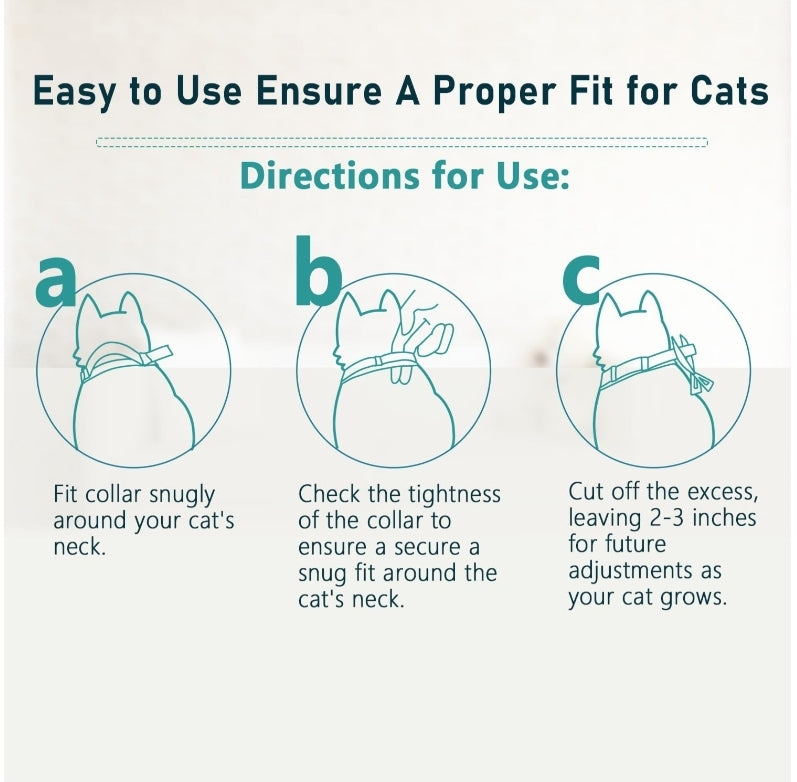 Easy to Use Ensure A Proper Fit for Cats

Directions for Use:

a

Fit collar snugly around your cat's neck.

b

Check the tightness of the collar to ensure a secure a snug fit around the cat's neck.

c

Cut off the excess, leaving 2-3 inches for future adjustments as your cat grows.