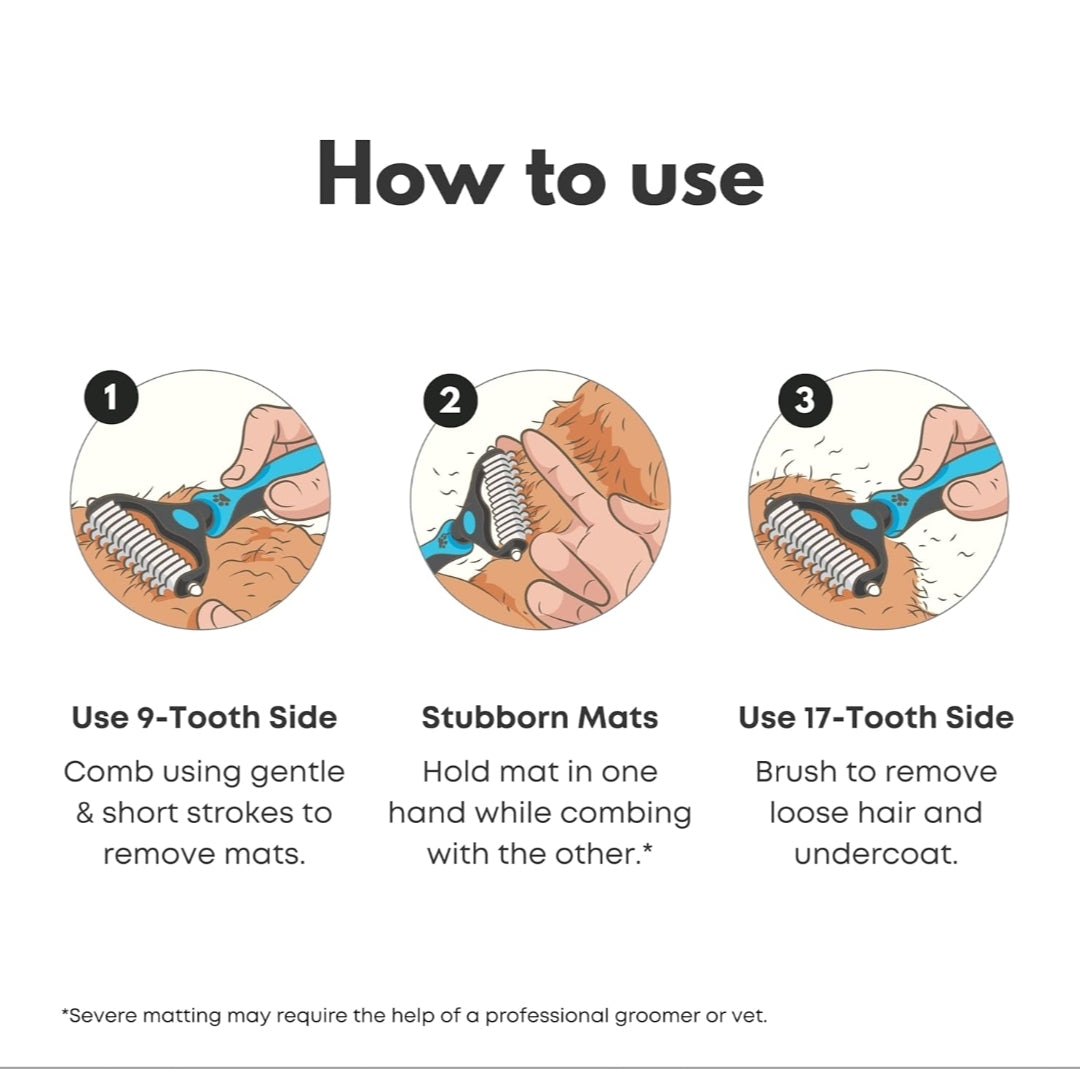 How to use

1

Use 9-Tooth Side

Comb using gentle & short strokes to remove mats.

2

Stubborn Mats

Hold mat in one hand while combing with the other.*

3

Use 17-Tooth Side

Brush to remove loose hair and undercoat.

*Severe matting may require the help of a professional groomer or vet.