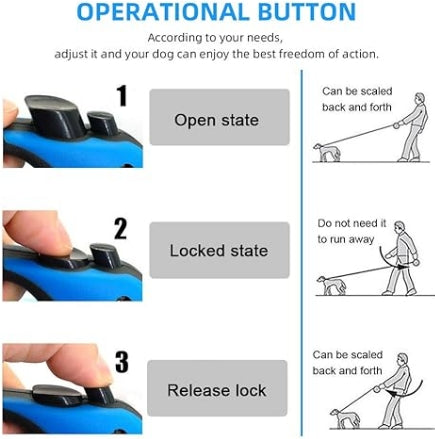 OPERATIONAL BUTTON

According to your needs, adjust it and your dog can enjoy the best freedom of action.

1

Open state

Can be scaled back and forth

2

Locked state

Do not need it to run away

3

Release lock

Can be scaled back and forth