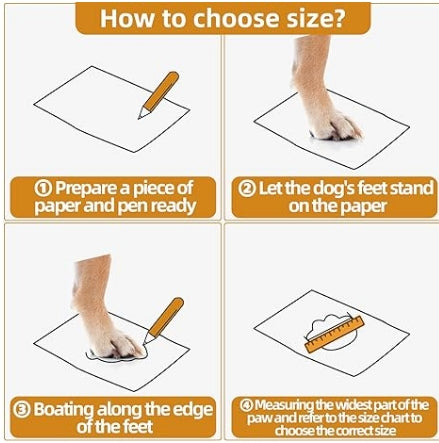 How to choose size?

① Prepare a piece of paper and pen ready

② Let the dog's feet stand on the paper

③ Boating along the edge of the feet

④ Measuring the widest part of the paw and refer to the size chart to choose the correct size