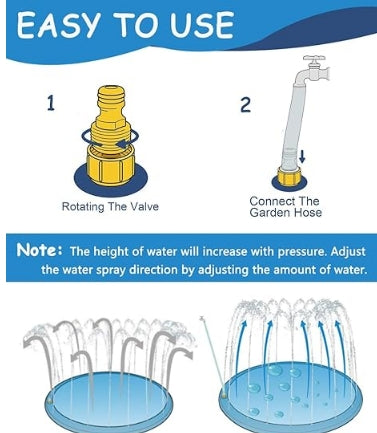 EASY TO USE

1

Rotating The Valve

2

Connect The Garden Hose

Note: The height of water will increase with pressure. Adjust the water spray direction by adjusting the amount of water.