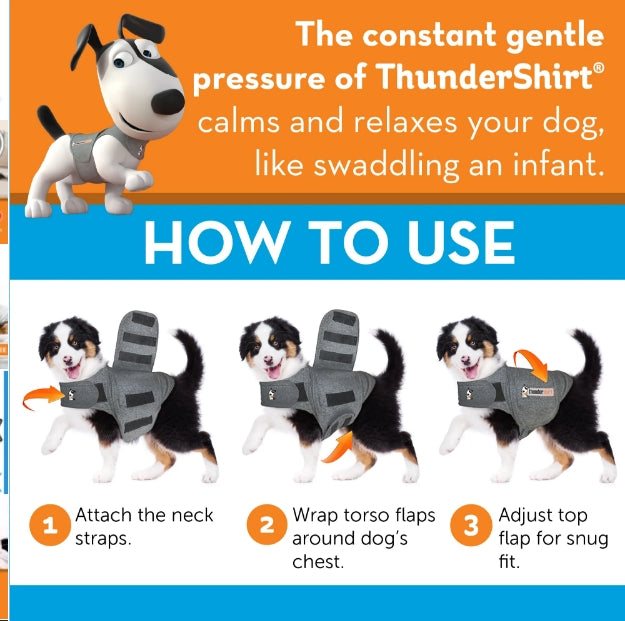 The constant gentle pressure of ThunderShirt® calms and relaxes your dog, like swaddling an infant.

HOW TO USE

thundershirt

1 Attach the neck straps.

2 Wrap torso flaps around dog's chest.

3 Adjust top flap for snug fit.