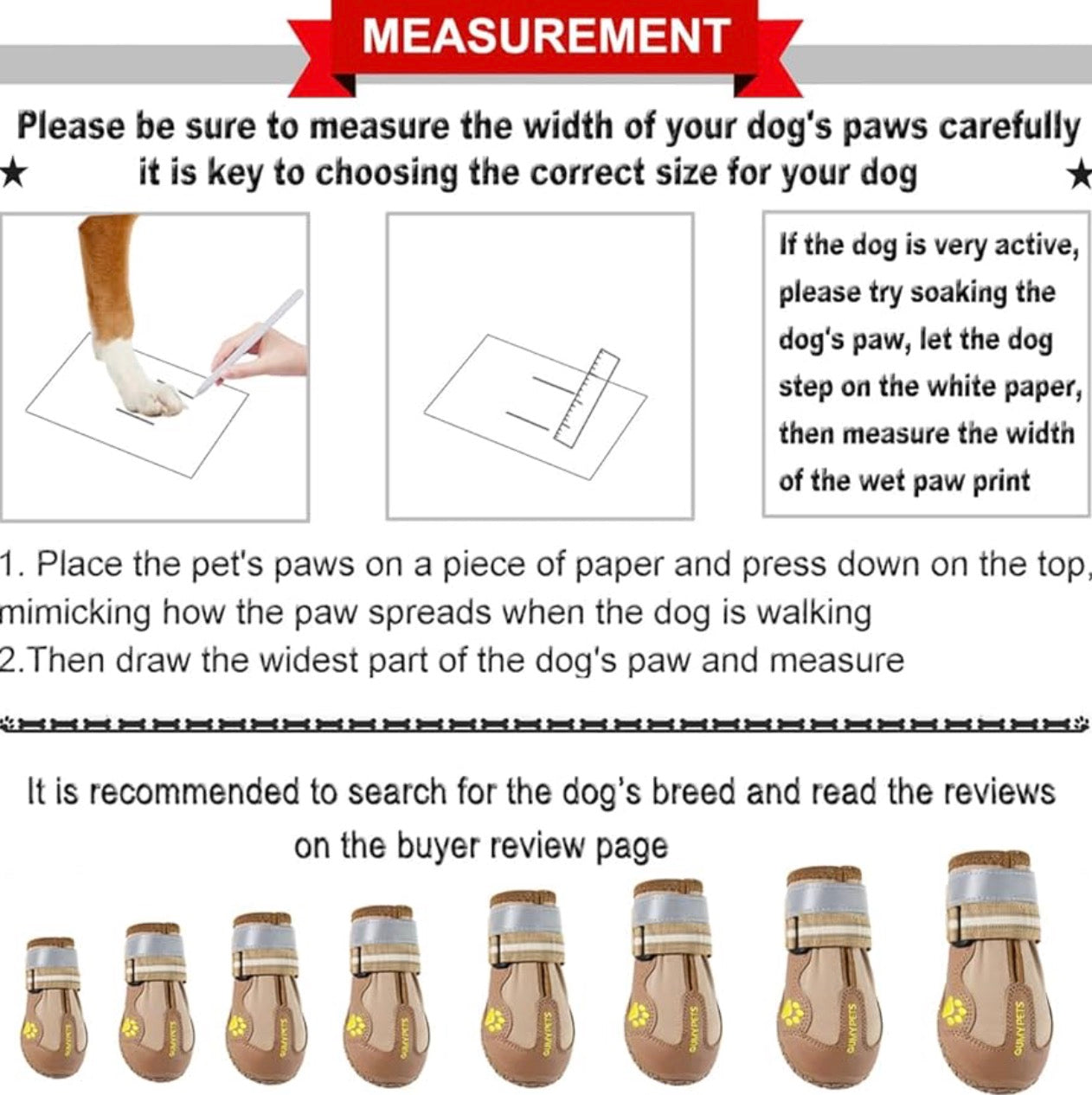 MEASUREMENT

Please be sure to measure the width of your dog's paws carefully
★ it is key to choosing the correct size for your dog ★

If the dog is very active, please try soaking the dog's paw, let the dog step on the white paper, then measure the width of the wet paw print

1. Place the pet's paws on a piece of paper and press down on the top, mimicking how the paw spreads when the dog is walking
2.Then draw the widest part of the dog's paw and measure

It is recommended to search for the dog's breed and read the reviews on the buyer review page

GUMYPETS GUMYPETS GUMYPETS GUMYPETS GUMYPETS GUMYPETS GUMYPETS GUMYPETS