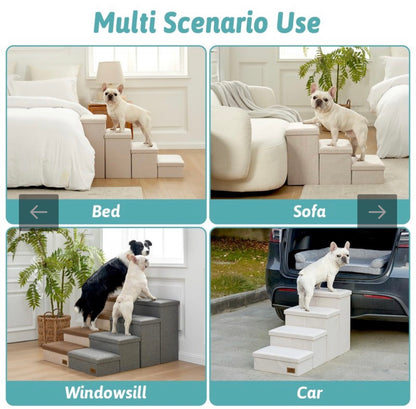 Multi Scenario Use

Bed

Sofa

Windowsill

Car