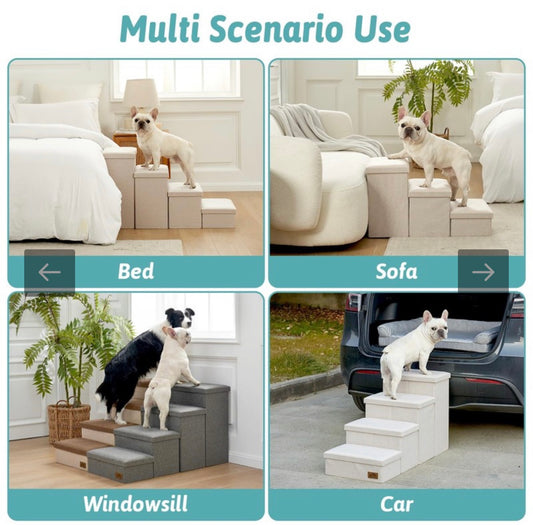 Multi Scenario Use

Bed

Sofa

Windowsill

Car