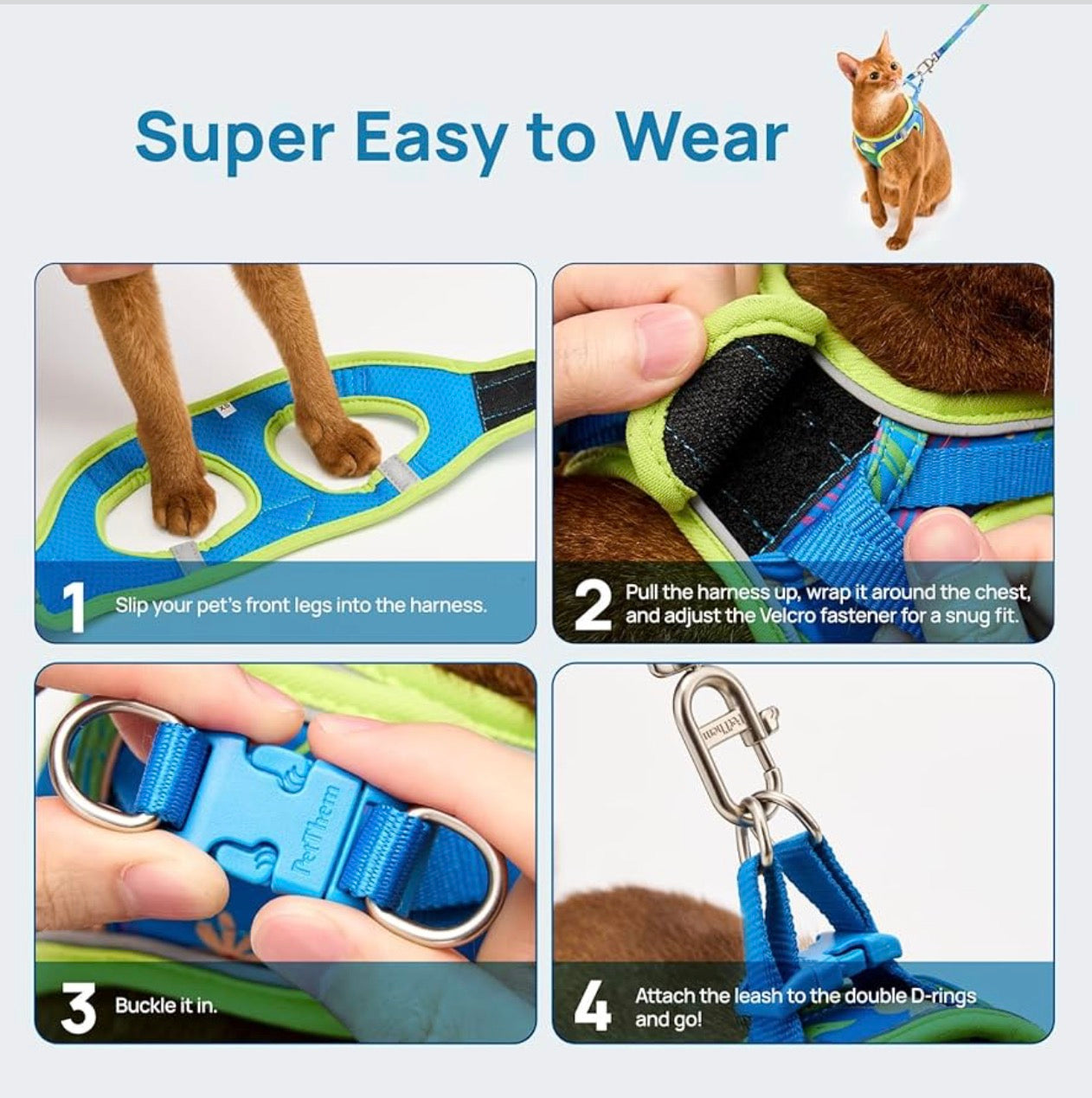 Super Easy to Wear

XS

1 Slip your pet's front legs into the harness.

2 Pull the harness up, wrap it around the chest, and adjust the Velcro fastener for a snug fit.

PetThem

3 Buckle it in.

PetThem

4 Attach the leash to the double D-rings and go!