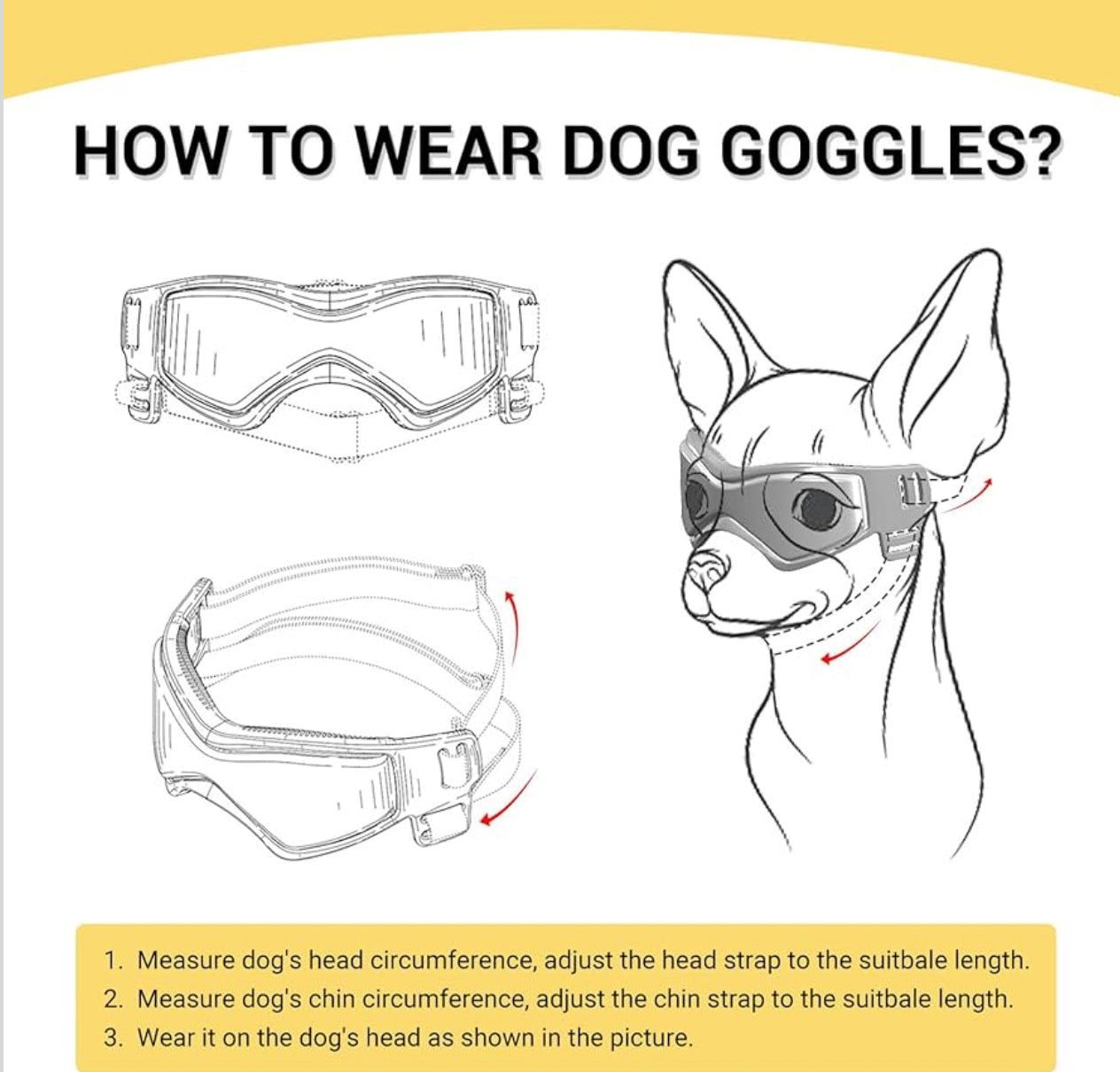 HOW TO WEAR DOG GOGGLES?

1. Measure dog's head circumference, adjust the head strap to the suitbale length.
2. Measure dog's chin circumference, adjust the chin strap to the suitbale length.
3. Wear it on the dog's head as shown in the picture.