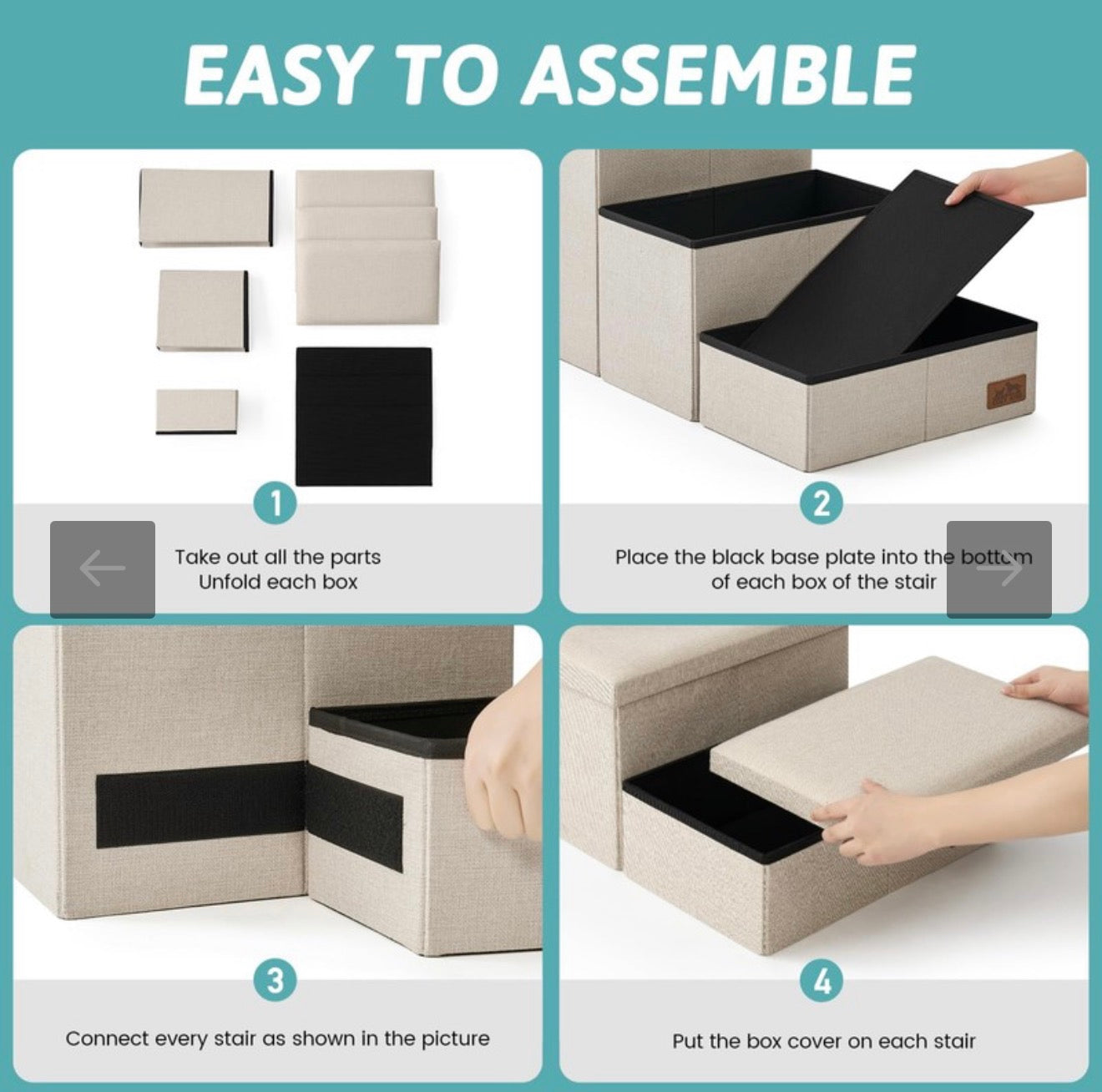 EASY TO ASSEMBLE

1

Take out all the parts
Unfold each box

2

Place the black base plate into the bottom of each box of the stair

3

Connect every stair as shown in the picture

4

Put the box cover on each stair