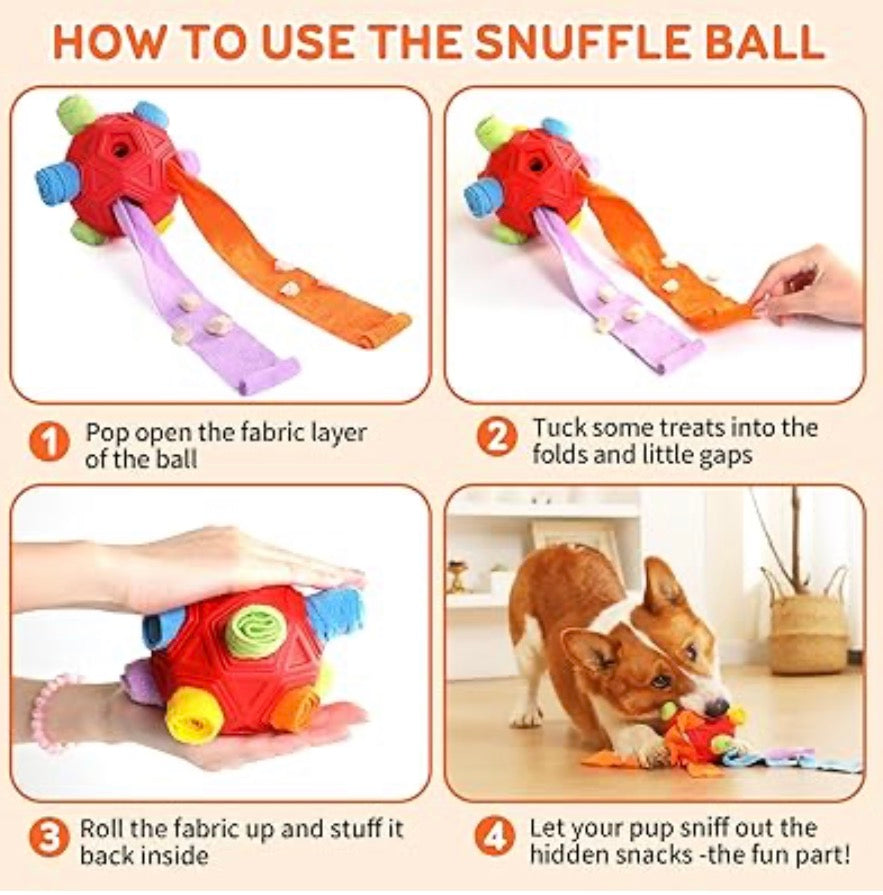 HOW TO USE THE SNUFFLE BALL

1 Pop open the fabric layer of the ball

2 Tuck some treats into the folds and little gaps

3 Roll the fabric up and stuff it back inside

4 Let your pup sniff out the hidden snacks -the fun part!