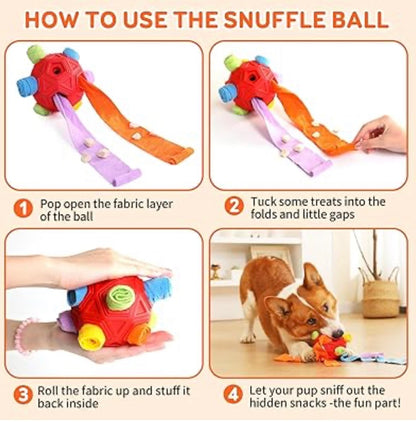 HOW TO USE THE SNUFFLE BALL

1 Pop open the fabric layer of the ball

2 Tuck some treats into the folds and little gaps

3 Roll the fabric up and stuff it back inside

4 Let your pup sniff out the hidden snacks -the fun part!