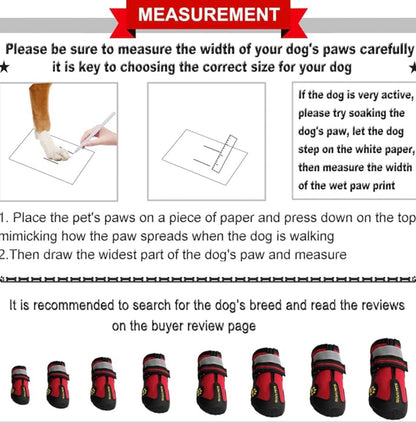 MEASUREMENT

Please be sure to measure the width of your dog's paws carefully
★ it is key to choosing the correct size for your dog ★

If the dog is very active, please try soaking the dog's paw, let the dog step on the white paper, then measure the width of the wet paw print

1. Place the pet's paws on a piece of paper and press down on the top mimicking how the paw spreads when the dog is walking
2.Then draw the widest part of the dog's paw and measure

It is recommended to search for the dog's breed and read the reviews on the buyer review page